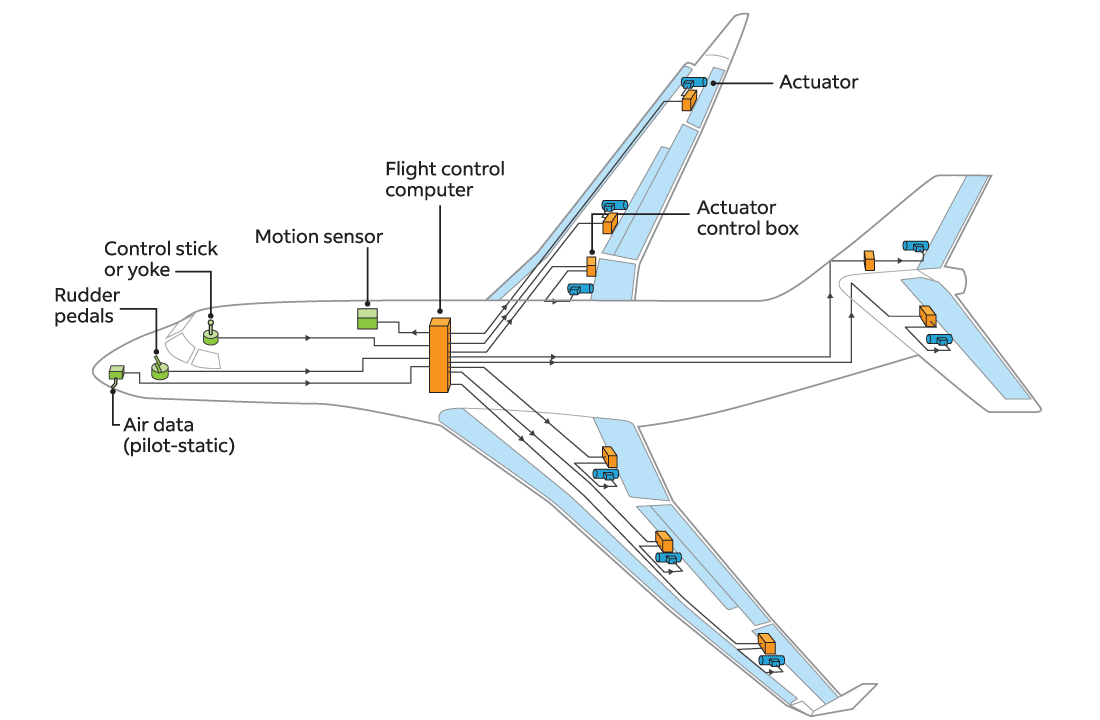 Actuator

Flight control computer

Actuator control box

Motion sensor

Control stick or yoke

Rudder pedals

Air data (pilot-static)